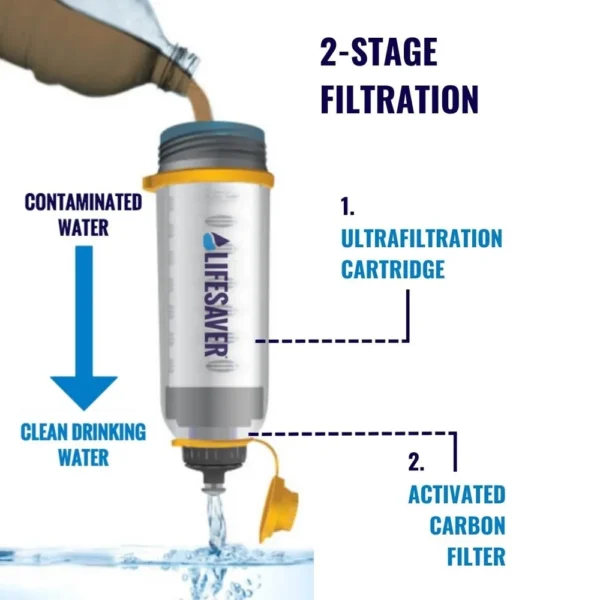 2-STAGE FILTRATION

CONTAMINATED WATER

CLEAN DRINKING WATER

LIFESAVER

1.
ULTRAFILTRATION CARTRIDGE

2.
ACTIVATED CARBON FILTER