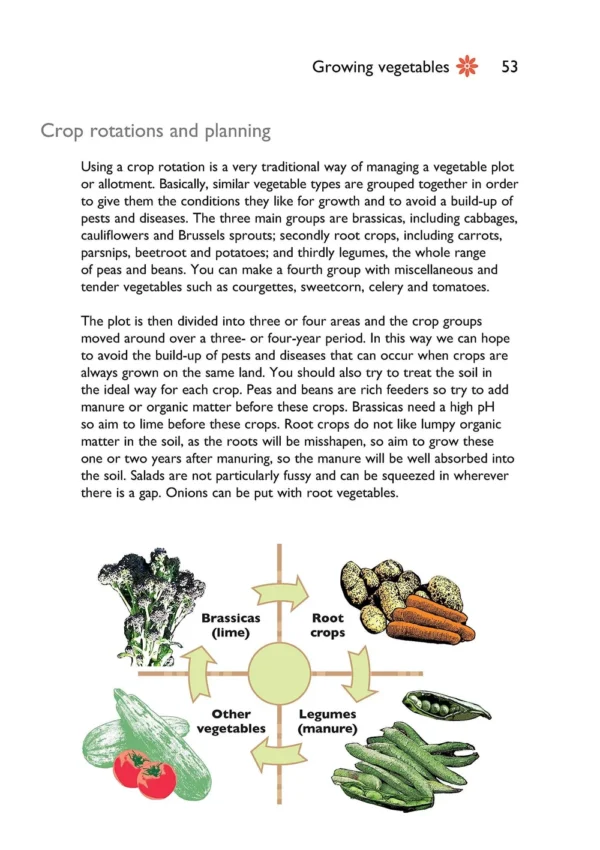 Growing vegetables 53

Crop rotations and planning

Using a crop rotation is a very traditional way of managing a vegetable plot or allotment. Basically, similar vegetable types are grouped together in order to give them the conditions they like for growth and to avoid a build-up of pests and diseases. The three main groups are brassicas, including cabbages, cauliflowers and Brussels sprouts; secondly root crops, including carrots, parsnips, beetroot and potatoes; and thirdly legumes, the whole range of peas and beans. You can make a fourth group with miscellaneous and tender vegetables such as courgettes, sweetcorn, celery and tomatoes.

The plot is then divided into three or four areas and the crop groups moved around over a three- or four-year period. In this way we can hope to avoid the build-up of pests and diseases that can occur when crops are always grown on the same land. You should also try to treat the soil in the ideal way for each crop. Peas and beans are rich feeders so try to add manure or organic matter before these crops. Brassicas need a high pH so aim to lime before these crops. Root crops do not like lumpy organic matter in the soil, as the roots will be misshapen, so aim to grow these one or two years after manuring, so the manure will be well absorbed into the soil. Salads are not particularly fussy and can be squeezed in wherever there is a gap. Onions can be put with root vegetables.

Brassicas (lime)

Root crops

Other vegetables

Legumes (manure)